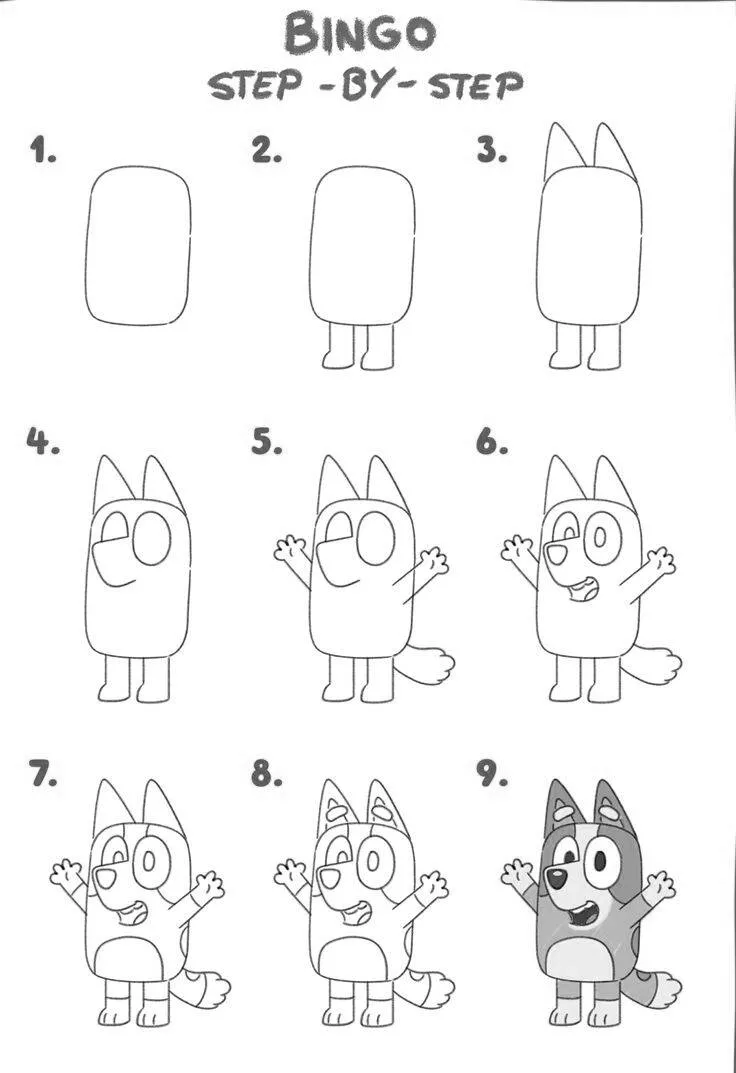 BINGO
STEP -BY- STEP

1.

2.

3.

4.

5.

6.

7.

8.

9.