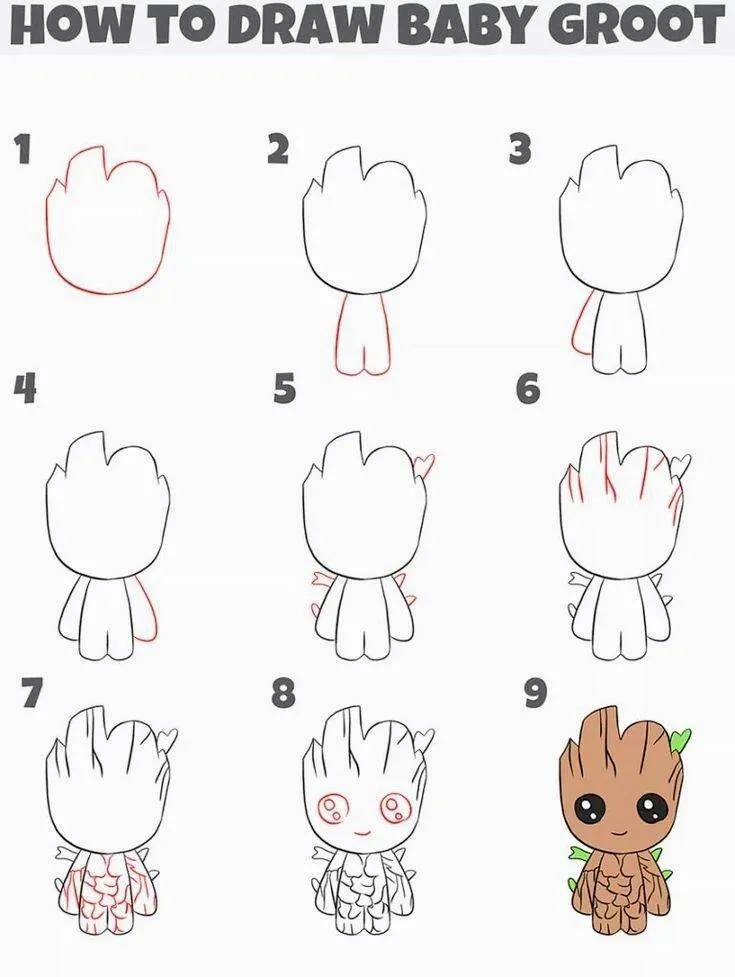 HOW TO DRAW BABY GROOT

1

2

3

4

5

6

7

8

9